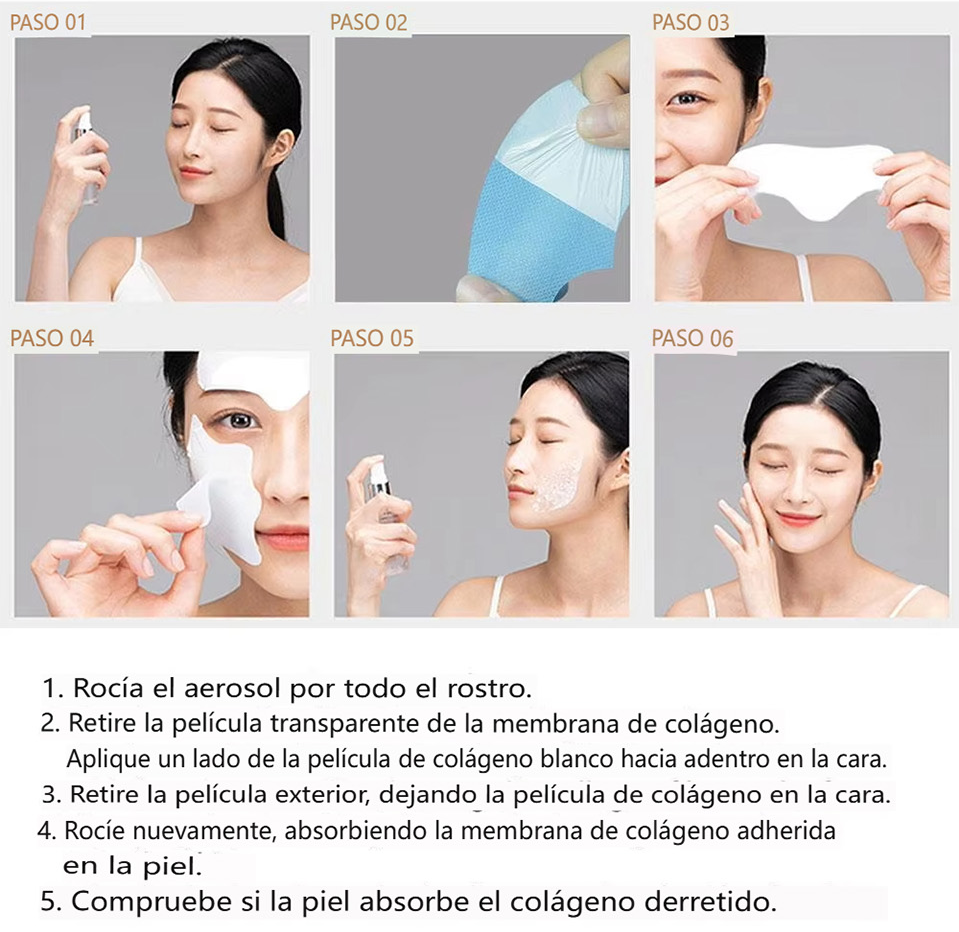 PASO 01

PASO 02

PASO 03

PASO 04

PASO 05

PASO 06

1. Rocía el aerosol por todo el rostro.
2. Retire la película transparente de la membrana de colágeno. Aplique un lado de la película de colágeno blanco hacia adentro en la cara.
3. Retire la película exterior, dejando la película de colágeno en la cara.
4. Rocíe nuevamente, absorbiendo la membrana de colágeno adherida en la piel.
5. Compruebe si la piel absorbe el colágeno derretido.